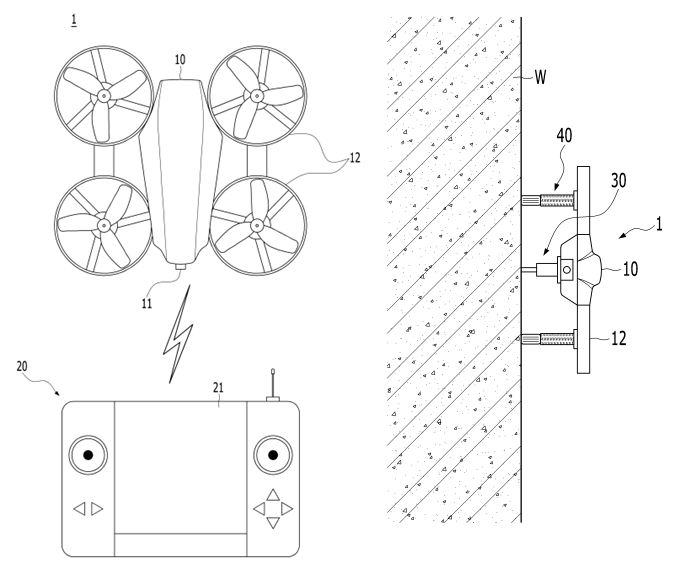 1

10

12

11

20

21

W

40

30

1

10

12