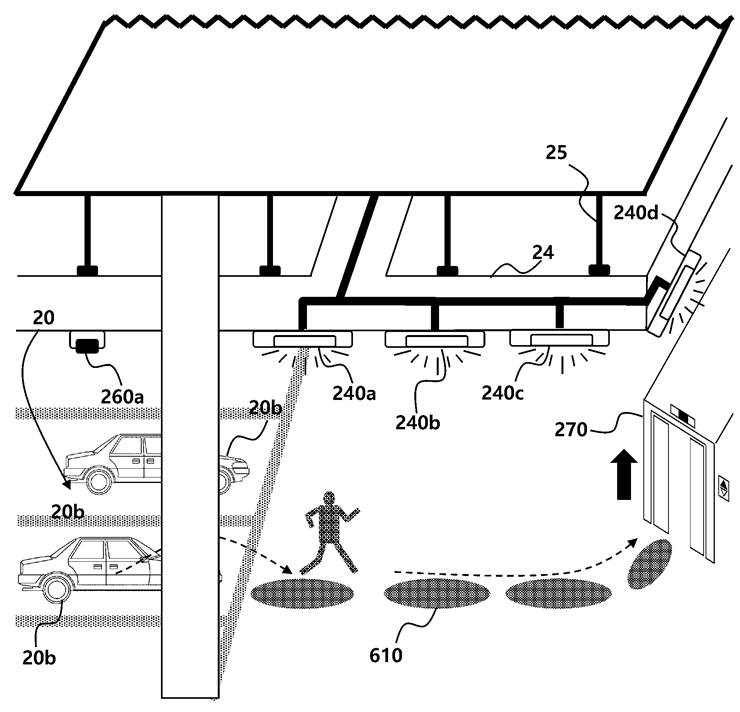 25
240d
24
20
260a
240a
240b
240c
20b
270
20b
20b
610