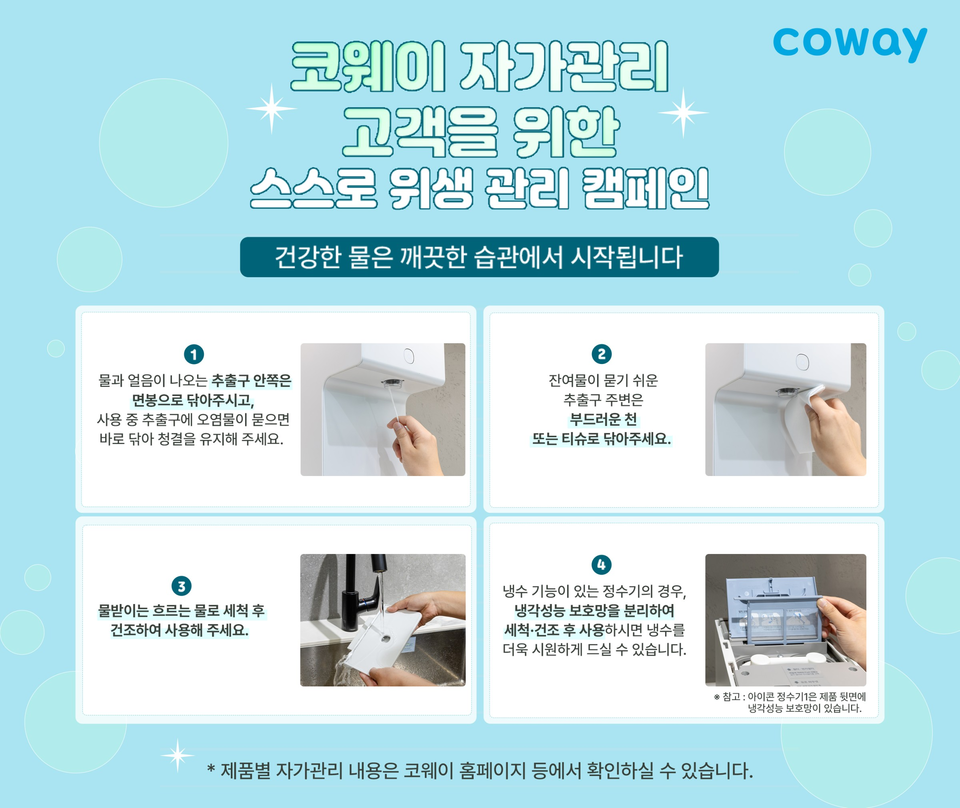 coway

코웨이 자가관리 고객을 위한 스스로 위생 관리 캠페인

건강한 물은 깨끗한 습관에서 시작됩니다

1
물과 얼음이 나오는 추출구 안쪽은 면봉으로 닦아주시고, 사용 중 추출구에 오염물이 묻으면 바로 닦아 청결을 유지해 주세요.

2
잔여물이 묻기 쉬운 추출구 주변은 부드러운 천 또는 티슈로 닦아주세요.

3
물받이는 흐르는 물로 세척 후 건조하여 사용해 주세요.

4
냉수 기능이 있는 정수기의 경우, 냉각성능 보호망을 분리하여 세척·건조 후 사용하시면 냉수를 더욱 시원하게 드실 수 있습니다.

※ 참고 : 아이콘 정수기1은 제품 뒷면에 냉각성능 보호망이 있습니다.

* 제품별 자가관리 내용은 코웨이 홈페이지 등에서 확인하실 수 있습니다.